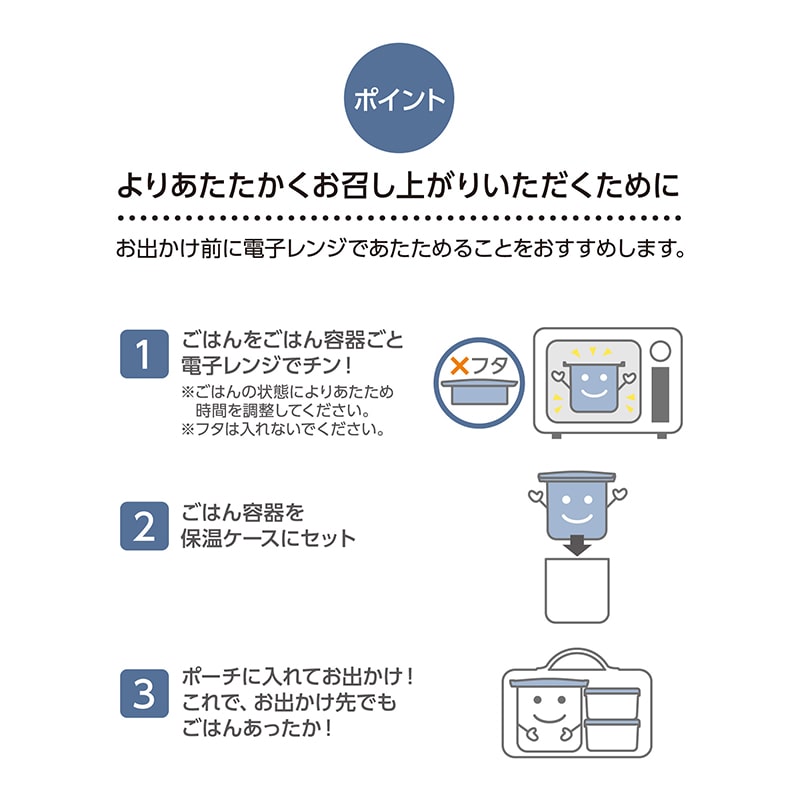 ポイント

よりあたたかくお召し上がりいただくために

お出かけ前に電子レンジであたためることをおすすめします。

1 ごはんをごはん容器ごと電子レンジでチン！
※ごはんの状態によりあたため時間を調整してください。
※フタは入れないでください。

×フタ

2 ごはん容器を保温ケースにセット

3 ポーチに入れてお出かけ！これで、お出かけ先でもごはんあったか！