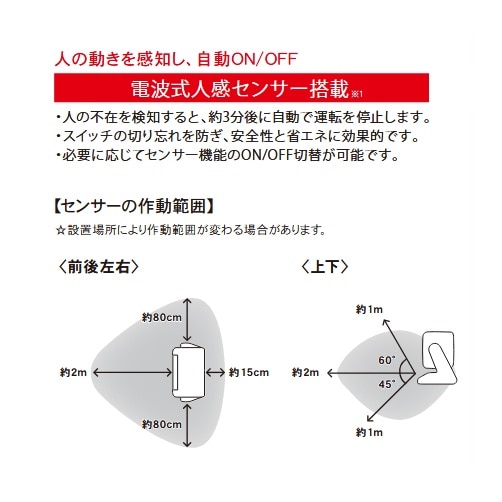 人の動きを感知し、自動ON/OFF

電波式人感センサー搭載※1

・人の不在を検知すると、約3分後に自動で運転を停止します。
・スイッチの切り忘れを防ぎ、安全性と省エネに効果的です。
・必要に応じてセンサー機能のON/OFF切替が可能です。

【センサーの作動範囲】
☆設置場所により作動範囲が変わる場合があります。

〈前後左右〉

約80cm
約2m
約15cm
約80cm

〈上下〉

約1m
60°
約2m
45°
約1m