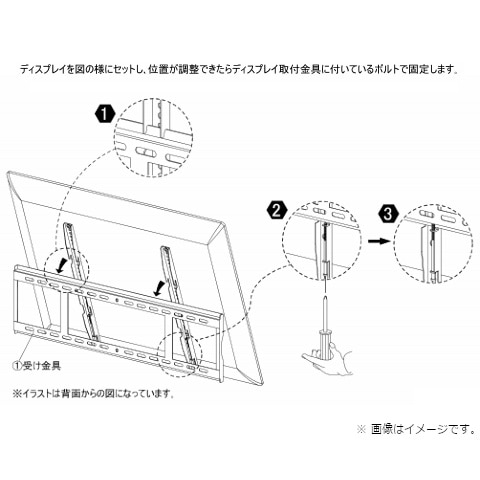 ディスプレイを図の様にセットし、位置が調整できたらディスプレイ取付金具に付いているボルトで固定します。

1

2

3

①受け金具

※イラストは背面からの図になっています。

※ 画像はイメージです。