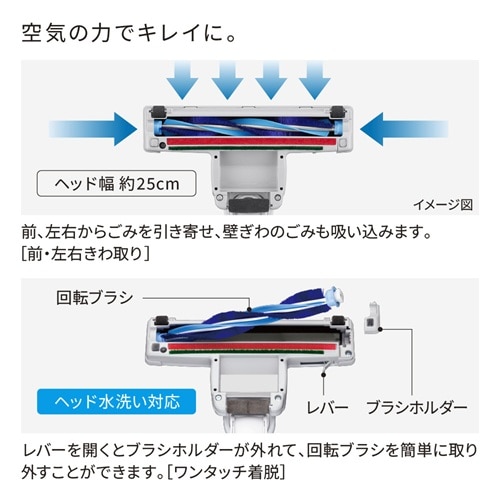 空気の力でキレイに。

ヘッド幅 約25cm

イメージ図

前、左右からごみを引き寄せ、壁ぎわのごみも吸い込みます。
[前・左右きわ取り]

回転ブラシ

ヘッド水洗い対応

レバー

ブラシホルダー

レバーを開くとブラシホルダーが外れて、回転ブラシを簡単に取り外すことができます。[ワンタッチ着脱]