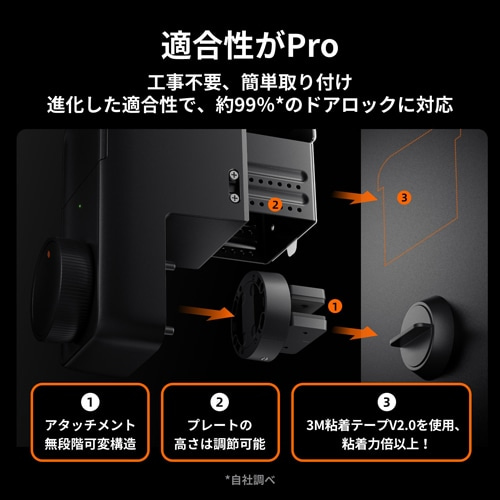 適合性がPro

工事不要、簡単取り付け
進化した適合性で、約99%*のドアロックに対応

2

3

1

1
アタッチメント
無段階可変構造

2
プレートの
高さは調節可能

3
3M粘着テープV2.0を使用、
粘着力倍以上！

*自社調べ