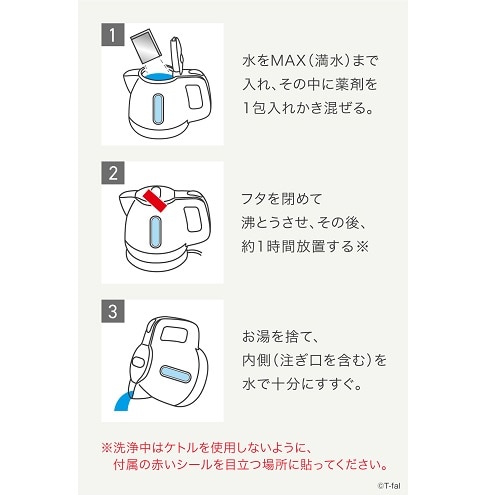 1

水をMAX（満水）まで入れ、その中に薬剤を1包入れかき混ぜる。

2

フタを閉めて沸とうさせ、その後、約1時間放置する※

3

お湯を捨て、内側（注ぎ口を含む）を水で十分にすすぐ。

※洗浄中はケトルを使用しないように、付属の赤いシールを目立つ場所に貼ってください。

©T-fal