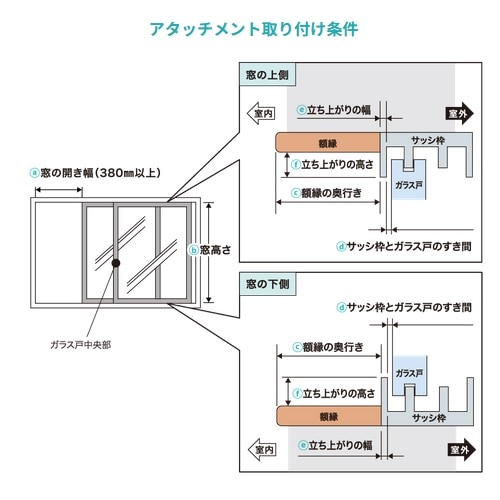 アタッチメント取り付け条件

ⓐ窓の開き幅（380㎜以上）

ⓑ窓高さ

ガラス戸中央部

窓の上側

室内

ⓔ立ち上がりの幅

室外

額縁

サッシ枠

ⓕ立ち上がりの高さ

ガラス戸

ⓒ額縁の奥行き

ⓓサッシ枠とガラス戸のすき間

窓の下側

ⓓサッシ枠とガラス戸のすき間

ⓒ額縁の奥行き

ガラス戸

ⓕ立ち上がりの高さ

額縁

サッシ枠

室内

ⓔ立ち上がりの幅

室外