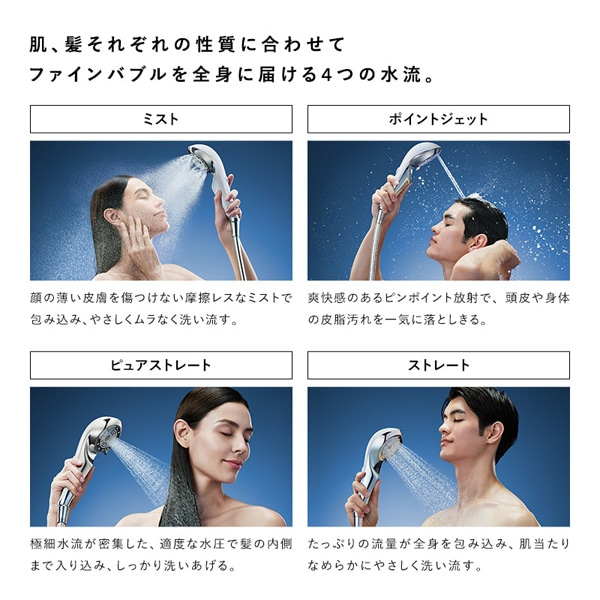 肌、髪それぞれの性質に合わせて
ファインバブルを全身に届ける4つの水流。

ミスト

顔の薄い皮膚を傷つけない摩擦レスなミストで包み込み、やさしくムラなく洗い流す。

ポイントジェット

爽快感のあるピンポイント放射で、頭皮や身体の皮脂汚れを一気に落としきる。

ピュアストレート

極細水流が密集した、適度な水圧で髪の内側まで入り込み、しっかり洗いあげる。

ストレート

たっぷりの流量が全身を包み込み、肌当たりなめらかにやさしく洗い流す。